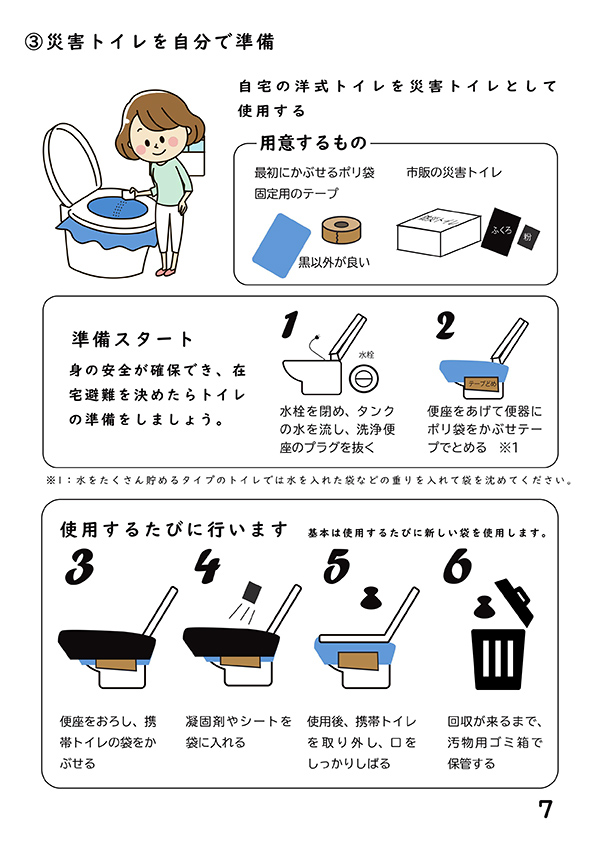 ③災害トイレを自分で準備

自宅の洋式トイレを災害トイレとして使用する

用意するもの

最初にかぶせるポリ袋
固定用のテープ

黒以外が良い

市販の災害トイレ

ふくろ

粉

準備スタート

身の安全が確保でき、在宅避難を決めたらトイレの準備をしましょう。

1

水栓

水栓を閉め、タンクの水を流し、洗浄便座のプラグを抜く

2

テープどめ

便座をあげて便器にポリ袋をかぶせテープでとめる ※1

※1：水をたくさん貯めるタイプのトイレでは水を入れた袋などの重りを入れて袋を沈めてください。

使用するたびに行います 基本は使用するたびに新しい袋を使用します。

3

便座をおろし、携帯トイレの袋をかぶせる

4

凝固剤やシートを袋に入れる

5

使用後、携帯トイレを取り外し、口をしっかりしばる

6

回収が来るまで、汚物用ゴミ箱で保管する

7