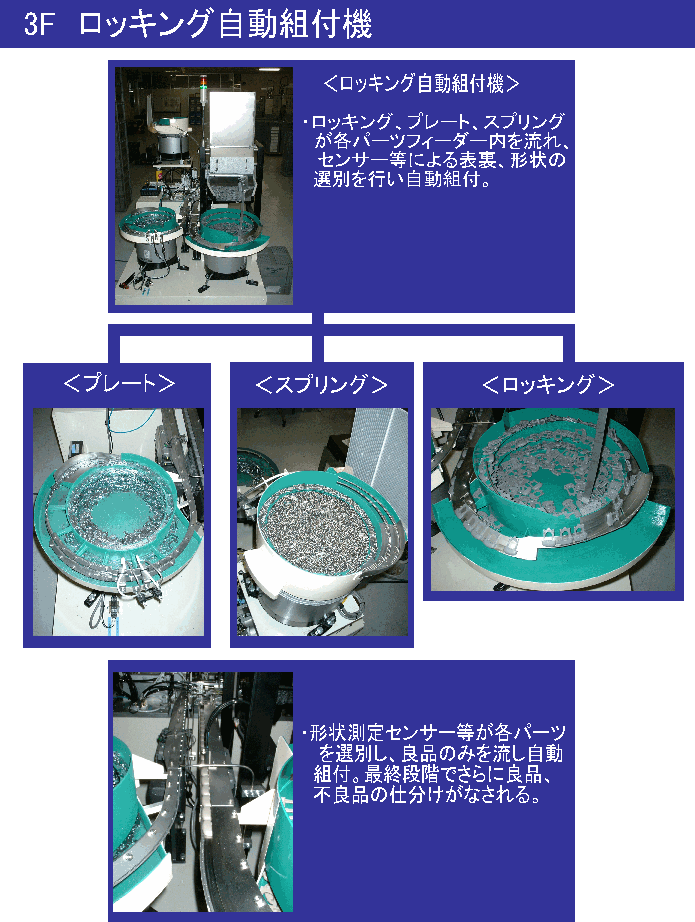 3F ロッキング自動組付機

<ロッキング自動組付機>

・ロッキング、プレート、スプリングが各パーツフィーダー内を流れ、センサー等による表裏、形状の選別を行い自動組付。

<プレート>

<スプリング>

<ロッキング>

・形状測定センサー等が各パーツを選別し、良品のみを流し自動組付。最終段階でさらに良品、不良品の仕分けがなされる。