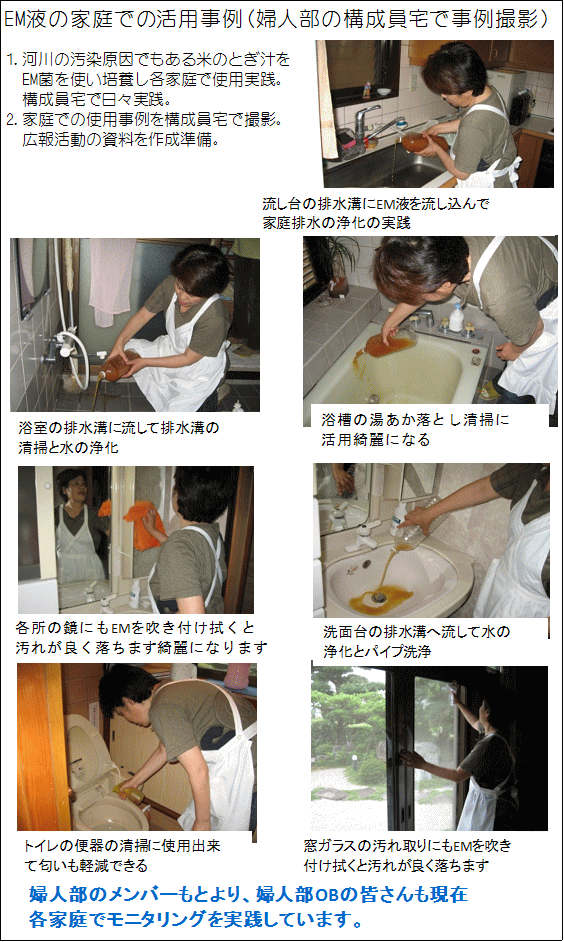 EM液の家庭での活用事例（婦人部の構成員宅で事例撮影）

1. 河川の汚染原因でもある米のとぎ汁をEM菌を使い培養し各家庭で使用実践。構成員宅で日々実践。
2. 家庭での使用事例を構成員宅で撮影。広報活動の資料を作成準備。

流し台の排水溝にEM液を流し込んで家庭排水の浄化の実践

浴室の排水溝に流して排水溝の清掃と水の浄化

浴槽の湯あか落とし清掃に活用綺麗になる

各所の鏡にもEMを吹き付け拭くと汚れが良く落ちます綺麗になります

洗面台の排水溝へ流して水の浄化とパイプ洗浄

トイレの便器の清掃に使用出来て匂いも軽減できる

窓ガラスの汚れ取りにもEMを吹き付け拭くと汚れが良く落ちます

婦人部のメンバーもとより、婦人部OBの皆さんも現在各家庭でモニタリングを実践しています。